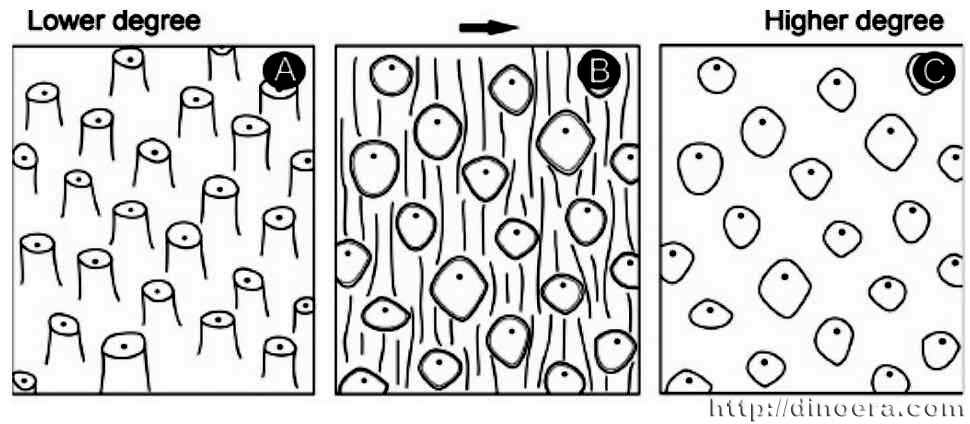 Lower degree
Higher degree
A
B
C
http://dinoera.com