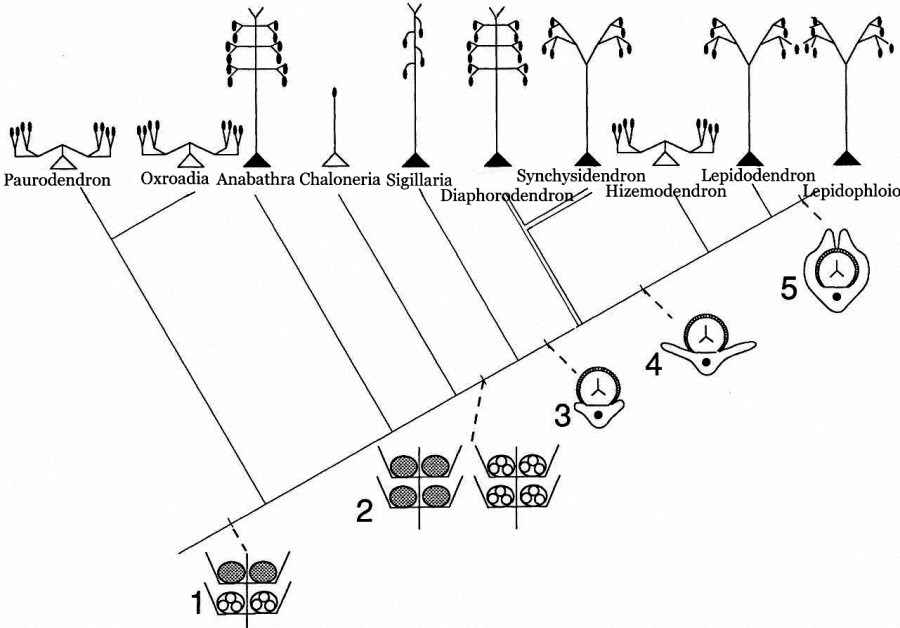 Paurodendron Oxroadia Anabathra Chaloneria Sigillaria Diaphorodendron Synchysidendron Hizemodendron Lepidodendron Lepidophloio

5

4

3

2

1